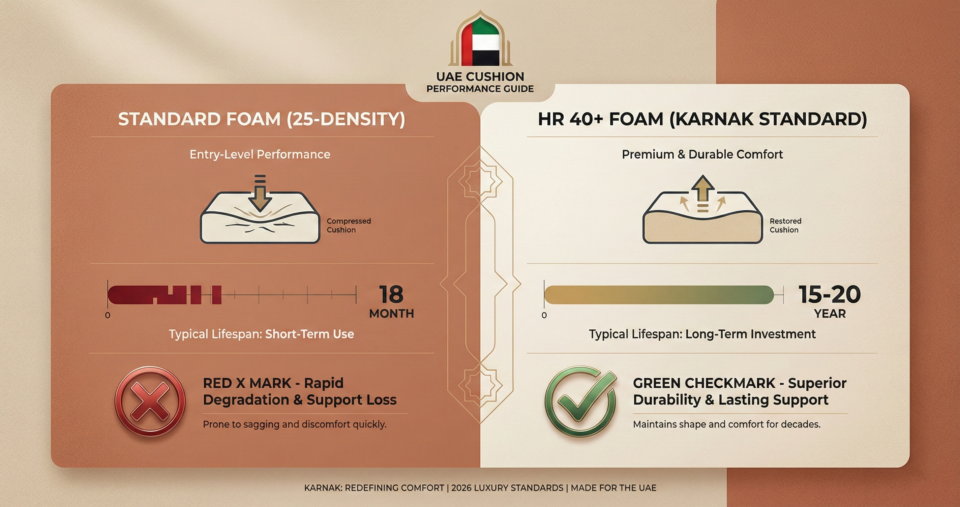 UAE CUSHION
PERFORMANCE GUIDE

STANDARD FOAM (25-DENSITY)

Entry-Level Performance

Compressed Cushion

0

18
MONTH

Typical Lifespan: Short-Term Use

RED X MARK - Rapid Degradation & Support Loss

Prone to sagging and discomfort quickly.

HR 40+ FOAM (KARNAK STANDARD)

Premium & Durable Comfort

Restored Cushion

0

15-20
YEAR

Typical Lifespan: Long-Term Investment

GREEN CHECKMARK - Superior Durability & Lasting Support

Maintains shape and comfort for decades.

KARNAK: REDEFINING COMFORT | 2026 LUXURY STANDARDS | MADE FOR THE UAE